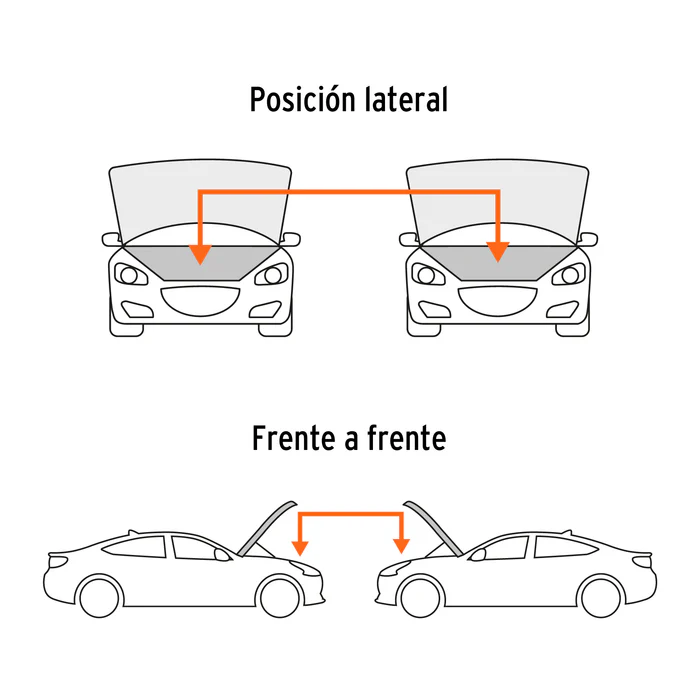 Posición lateral

Frente a frente