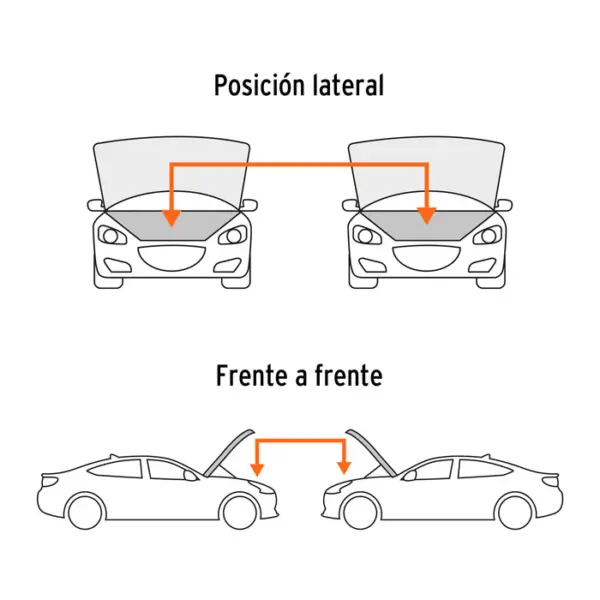 Posición lateral

Frente a frente